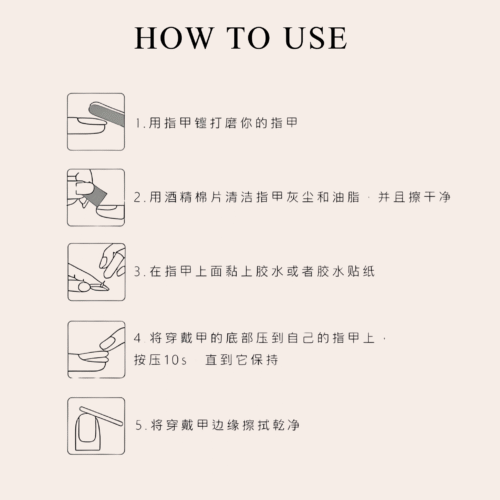 HOW TO USE

1.用指甲锉打磨你的指甲

2.用酒精棉片清洁指甲灰尘和油脂，并且擦干净

3.在指甲上面黏上胶水或者胶水贴纸

4.将穿戴甲的底部压到自己的指甲上，按压10s　直到它保持

5.将穿戴甲边缘擦拭乾净